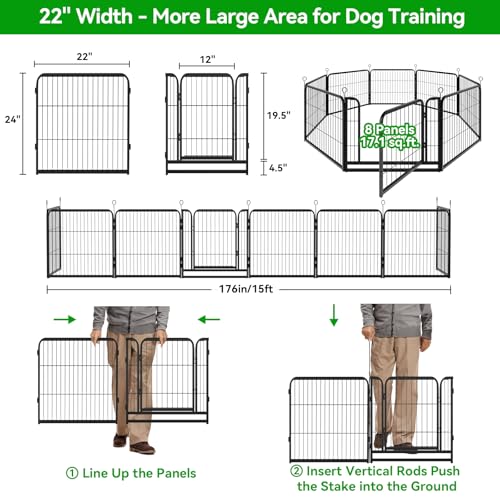 22" Width - More Large Area for Dog Training

22"

24"

12"

19.5"

4.5"

8 Panels
17.1 sq.ft.

176in/15ft

① Line Up the Panels

② Insert Vertical Rods Push the Stake into the Ground