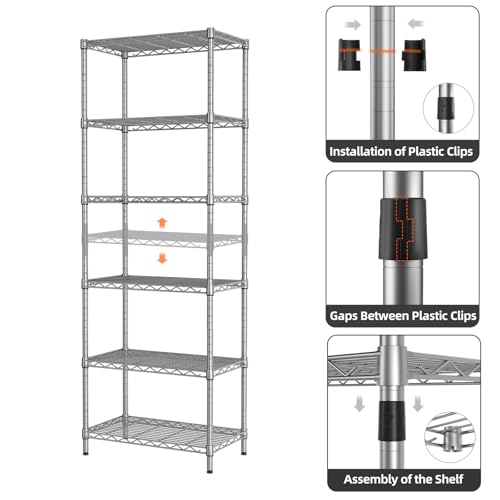 Installation of Plastic Clips

Gaps Between Plastic Clips

Assembly of the Shelf