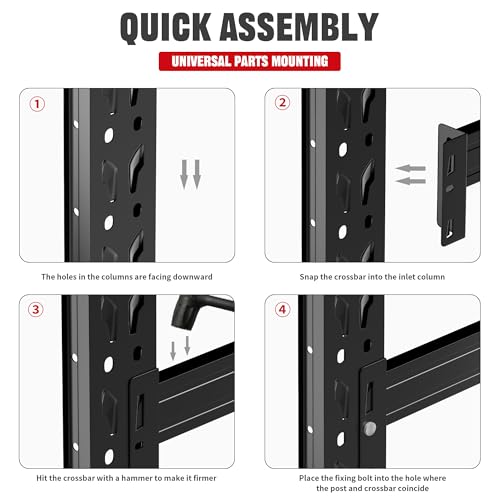 QUICK ASSEMBLY

UNIVERSAL PARTS MOUNTING

①

The holes in the columns are facing downward

②

Snap the crossbar into the inlet column

③

Hit the crossbar with a hammer to make it firmer

④

Place the fixing bolt into the hole where the post and crossbar coincide