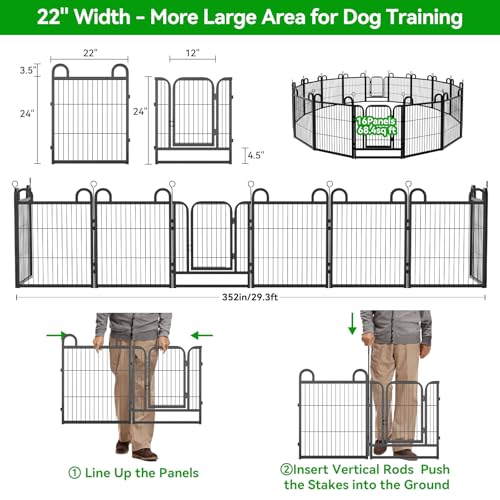 22" Width - More Large Area for Dog Training

22"

3.5"

24"

12"

24"

4.5"

16Panels
68.4sq ft

352in/29.3ft

① Line Up the Panels

②Insert Vertical Rods Push the Stakes into the Ground