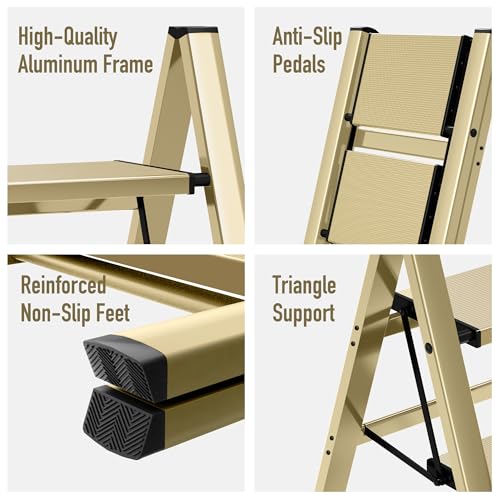 High-Quality Aluminum Frame

Anti-Slip Pedals

Reinforced Non-Slip Feet

Triangle Support