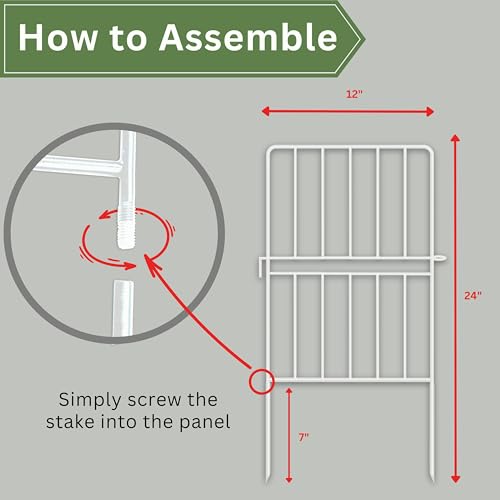 How to Assemble

12"

24"

Simply screw the stake into the panel

7"