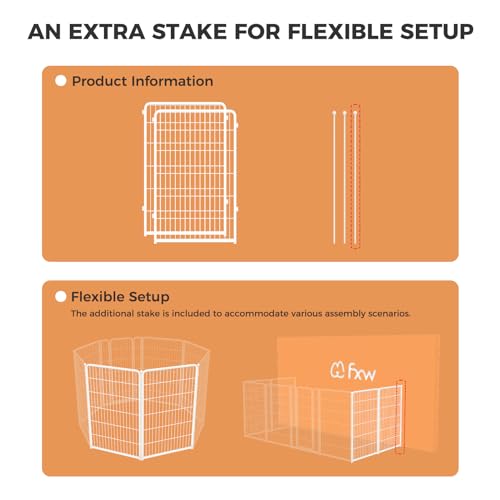 AN EXTRA STAKE FOR FLEXIBLE SETUP

Product Information

Flexible Setup

The additional stake is included to accommodate various assembly scenarios.

fxw