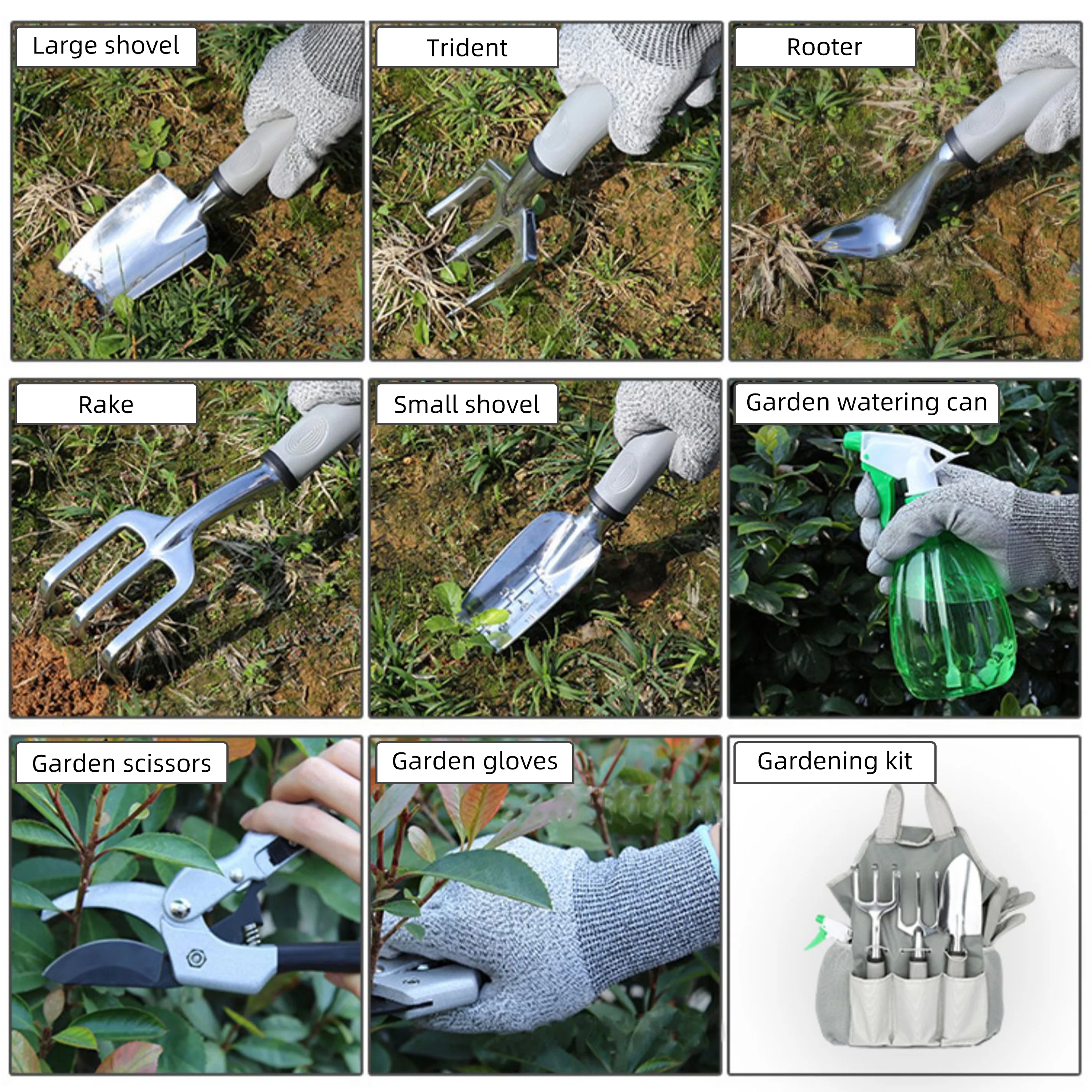 Large shovel

Trident

Rooter

Rake

Small shovel

Garden watering can

Garden scissors

Garden gloves

Gardening kit