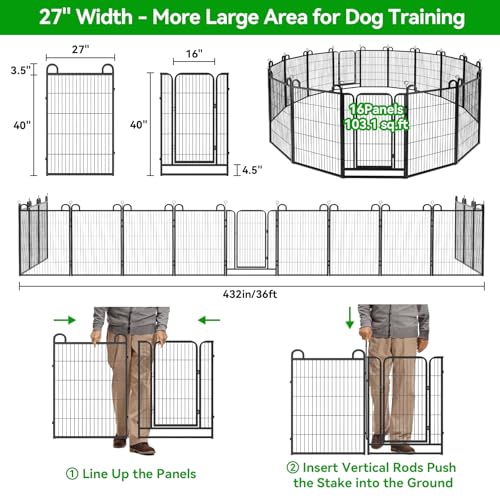 27" Width - More Large Area for Dog Training

27"

3.5"

40"

16"

40"

4.5"

16Panels
103.1 sq.ft

432in/36ft

① Line Up the Panels

② Insert Vertical Rods Push the Stake into the Ground