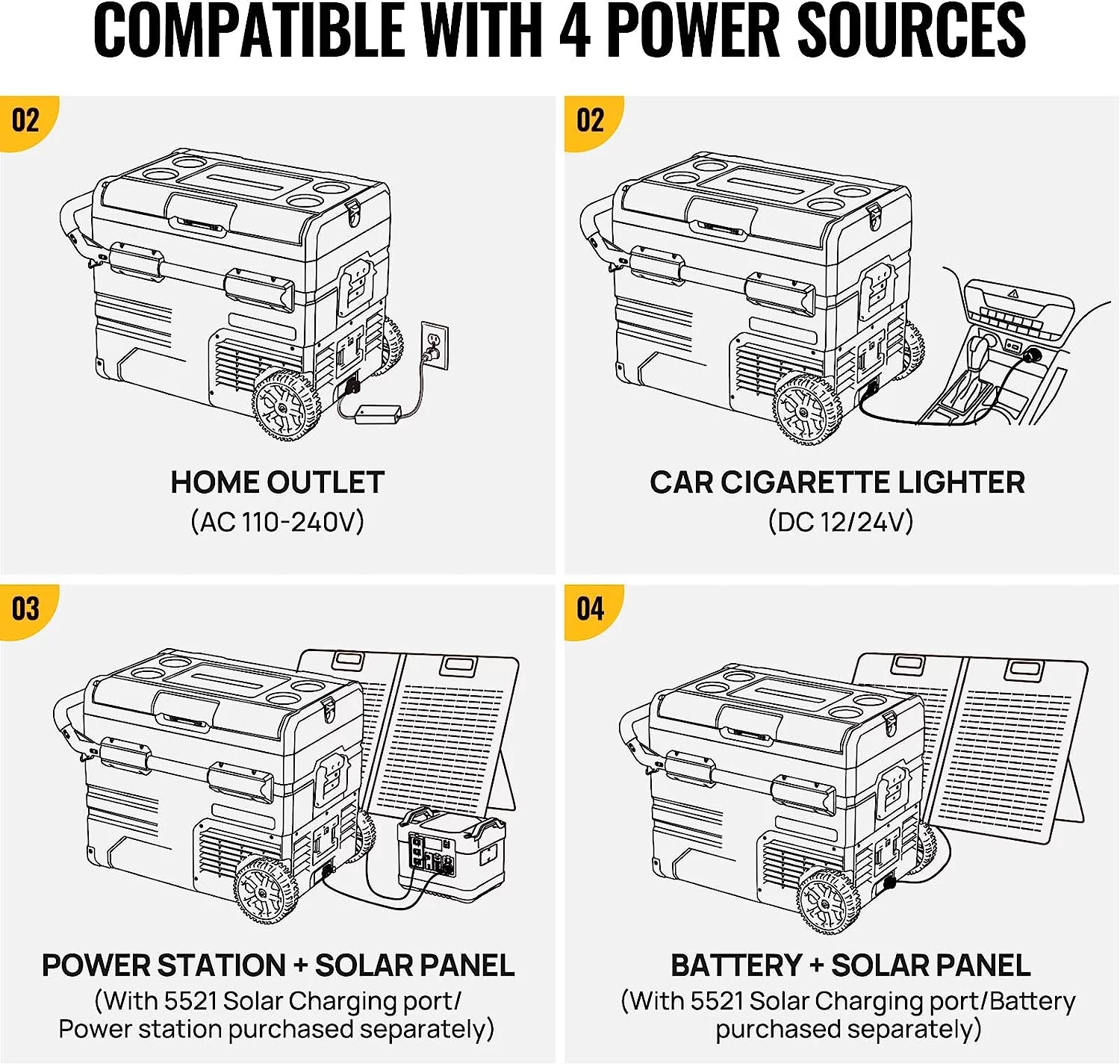 COMPATIBLE WITH 4 POWER SOURCES

02

HOME OUTLET
(AC 110-240V)

02

CAR CIGARETTE LIGHTER
(DC 12/24V)

03

POWER STATION + SOLAR PANEL
(With 5521 Solar Charging port/ Power station purchased separately)

04

BATTERY + SOLAR PANEL
(With 5521 Solar Charging port/Battery purchased separately)