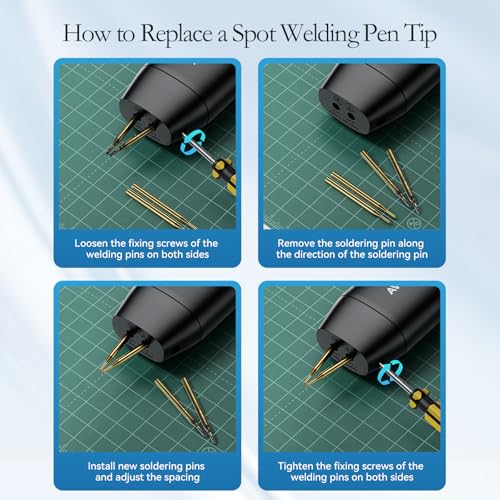 How to Replace a Spot Welding Pen Tip

Loosen the fixing screws of the welding pins on both sides

Remove the soldering pin along the direction of the soldering pin

Install new soldering pins and adjust the spacing

Tighten the fixing screws of the welding pins on both sides