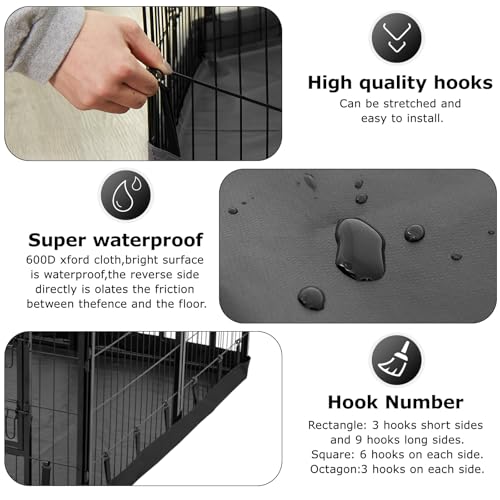 High quality hooks
Can be stretched and easy to install.

Super waterproof
600D xford cloth,bright surface is waterproof,the reverse side directly is olates the friction between thefence and the floor.

Hook Number
Rectangle: 3 hooks short sides and 9 hooks long sides.
Square: 6 hooks on each side.
Octagon:3 hooks on each side.