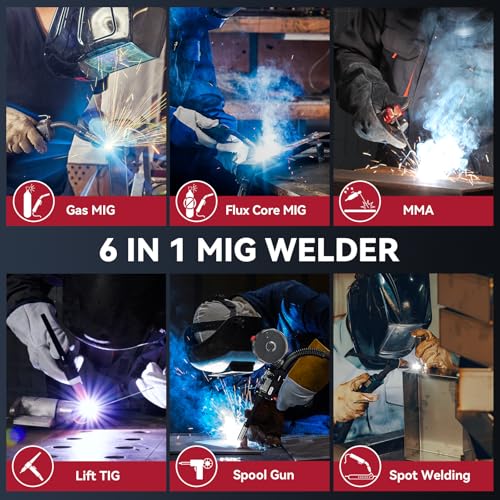 Gas MIG

Flux Core MIG

MMA

6 IN 1 MIG WELDER

Lift TIG

Spool Gun

Spot Welding