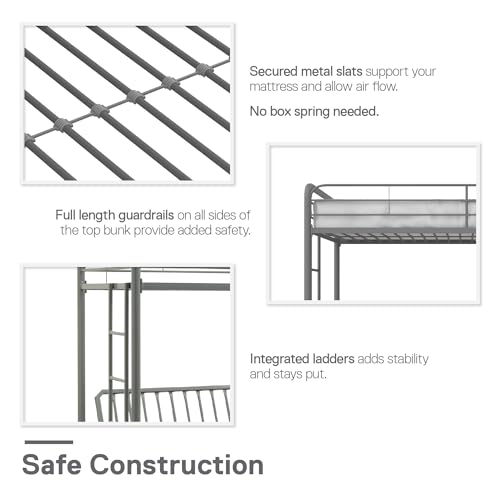 Secured metal slats support your mattress and allow air flow.

No box spring needed.

Full length guardrails on all sides of the top bunk provide added safety.

Integrated ladders adds stability and stays put.

Safe Construction