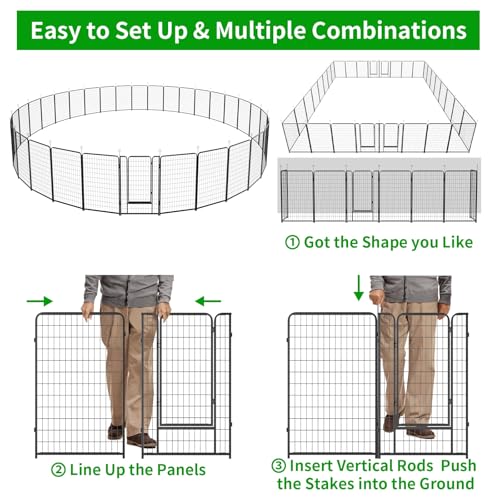 Easy to Set Up & Multiple Combinations

① Got the Shape you Like

② Line Up the Panels

③ Insert Vertical Rods Push the Stakes into the Ground