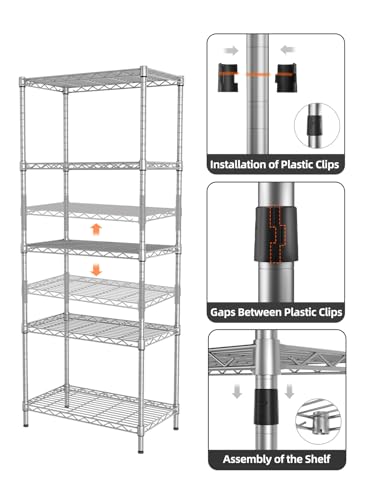 Installation of Plastic Clips

Gaps Between Plastic Clips

Assembly of the Shelf