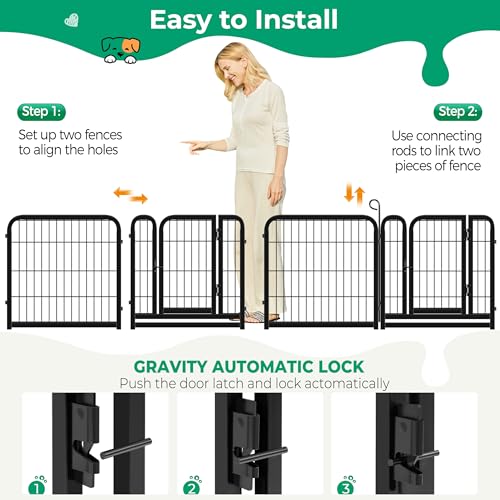 Easy to Install

Step 1:

Set up two fences to align the holes

Step 2:

Use connecting rods to link two pieces of fence

GRAVITY AUTOMATIC LOCK

Push the door latch and lock actomatically

1

2

3