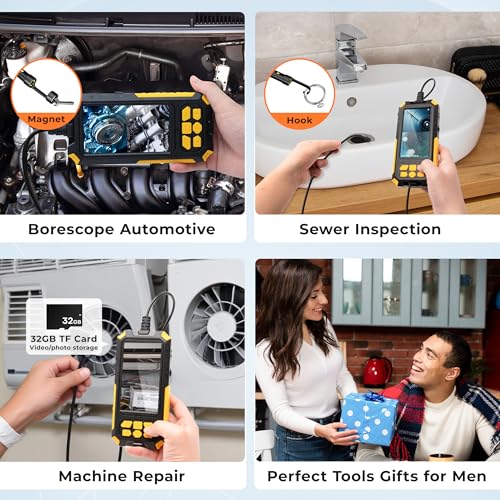 Magnet

Borescope Automotive

Hook

Sewer Inspection

32GB

32GB TF Card
Video/photo storage

Machine Repair

Perfect Tools Gifts for Men