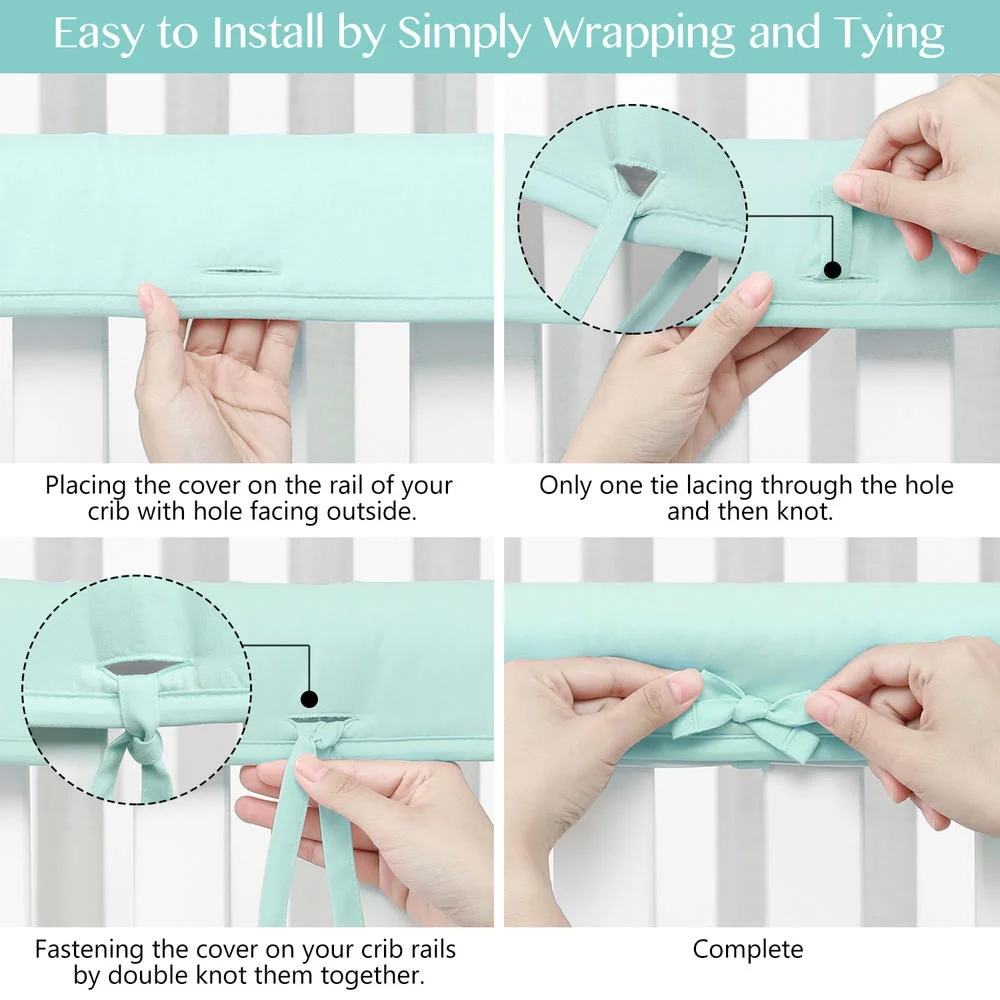 Easy to Install by Simply Wrapping and Tying

Placing the cover on the rail of your crib with hole facing outside.

Only one tie lacing through the hole and then knot.

Fastening the cover on your crib rails by double knot them together.

Complete