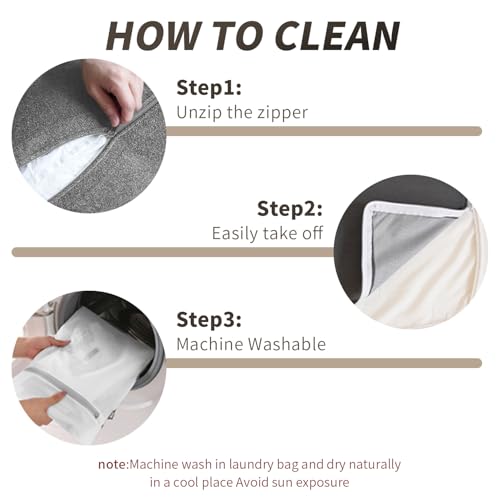 HOW TO CLEAN

Step1:
Unzip the zipper

Step2:
Easily take off

Step3:
Machine Washable

note:Machine wash in laundry bag and dry naturally in a cool place Avoid sun exposure