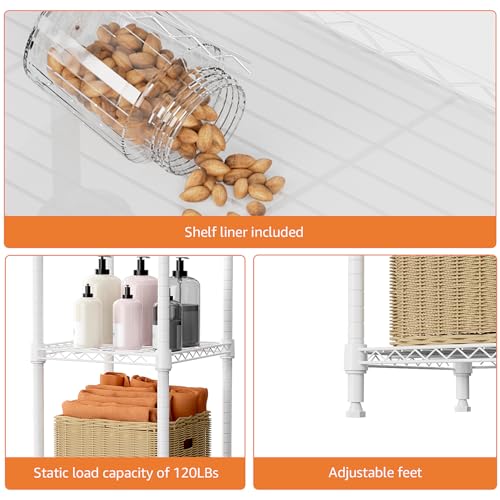 Shelf liner included

Static load capacity of 120LBs

Adjustable feet