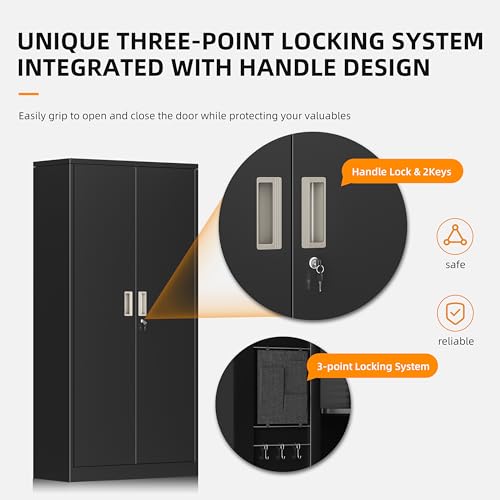 UNIQUE THREE-POINT LOCKING SYSTEM INTEGRATED WITH HANDLE DESIGN

Easily grip to open and close the door while protecting your valuables

Handle Lock & 2Keys

safe

reliable

3-point Locking System