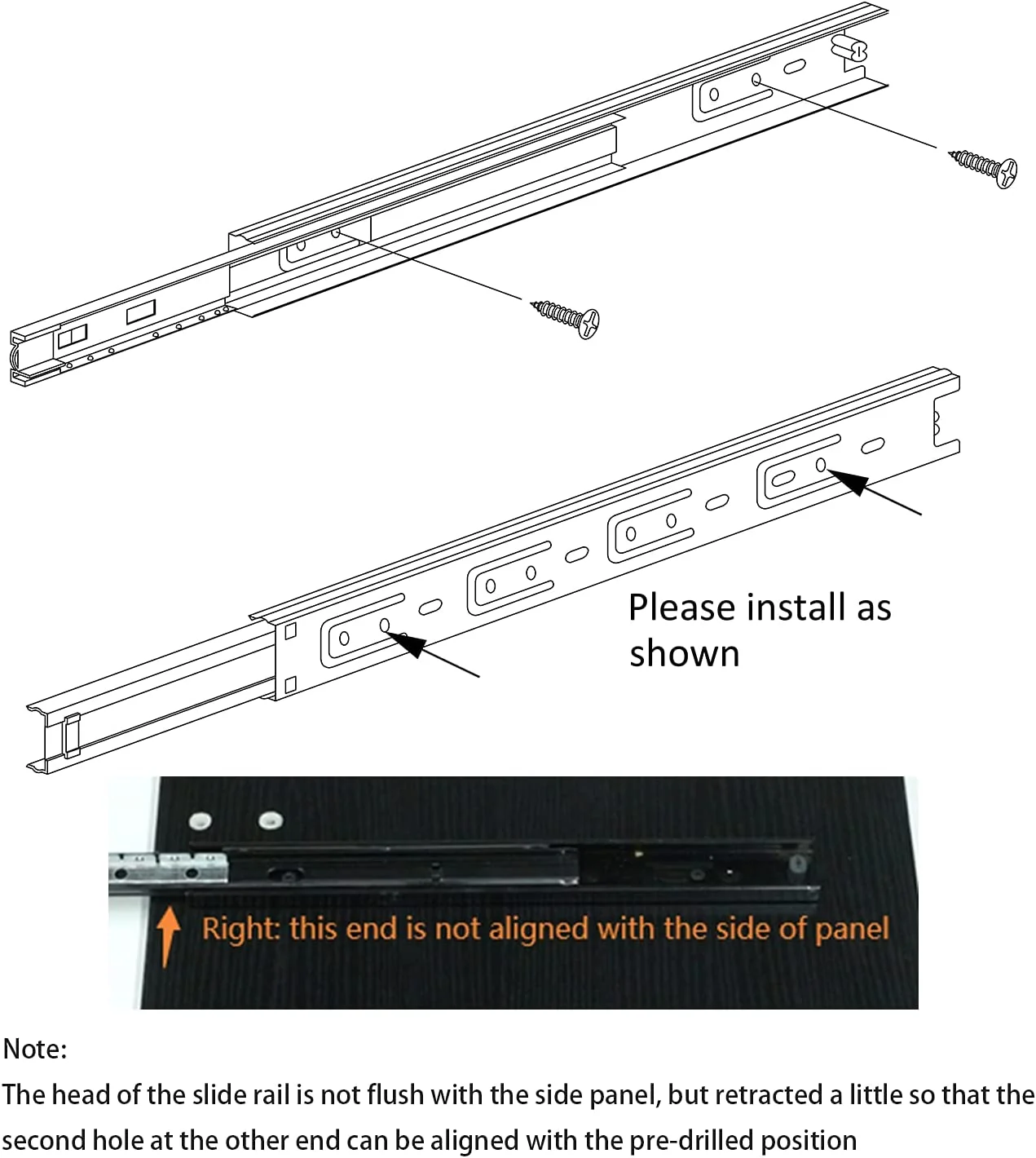 Please install as shown

Right: this end is not aligned with the side of panel

Note:
The head of the slide rail is not flush with the side panel, but retracted a little so that the second hole at the other end can be aligned with the pre-drilled position