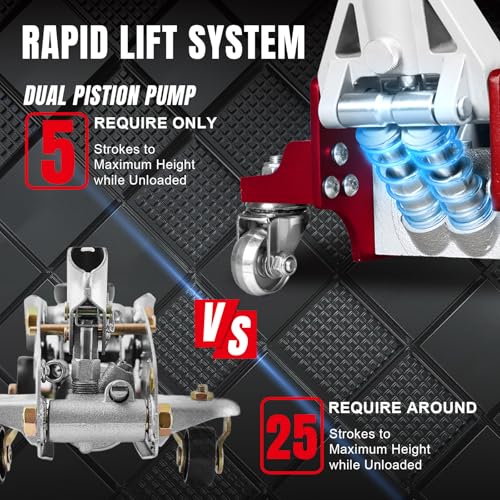 RAPID LIFT SYSTEM

DUAL PISTION PUMP

5 REQUIRE ONLY

Strokes to Maximum Height while Unloaded

VS

25 REQUIRE AROUND

Strokes to Maximum Height while Unloaded