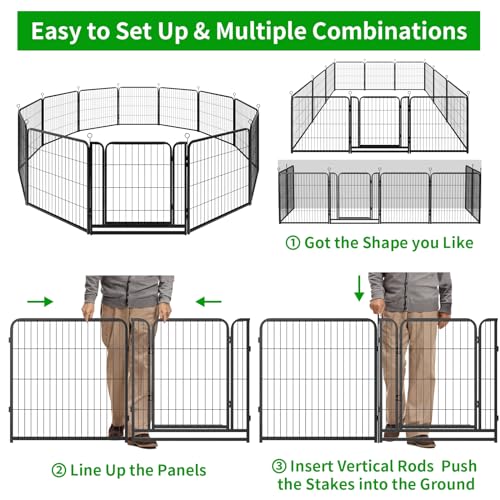 Easy to Set Up & Multiple Combinations

① Got the Shape you Like

② Line Up the Panels

③ Insert Vertical Rods Push the Stakes into the Ground