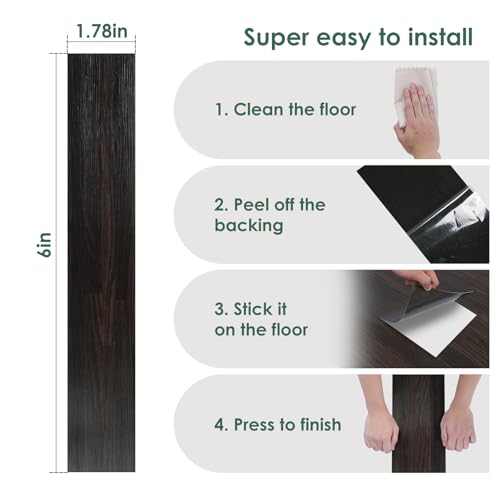 1.78in

6in

Super easy to install

1. Clean the floor

2. Peel off the backing

3. Stick it on the floor

4. Press to finish