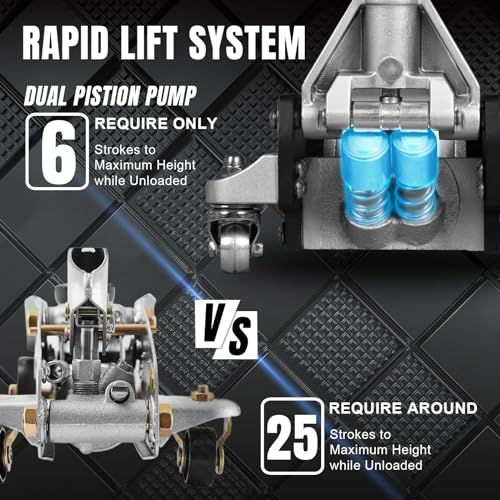 RAPID LIFT SYSTEM

DUAL PISTION PUMP

6 REQUIRE ONLY
Strokes to Maximum Height while Unloaded

VS

25 REQUIRE AROUND
Strokes to Maximum Height while Unloaded