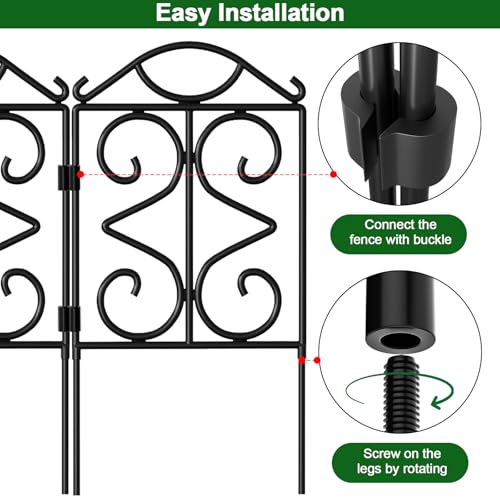 Easy Installation

Connect the fence with buckle

Screw on the legs by rotating