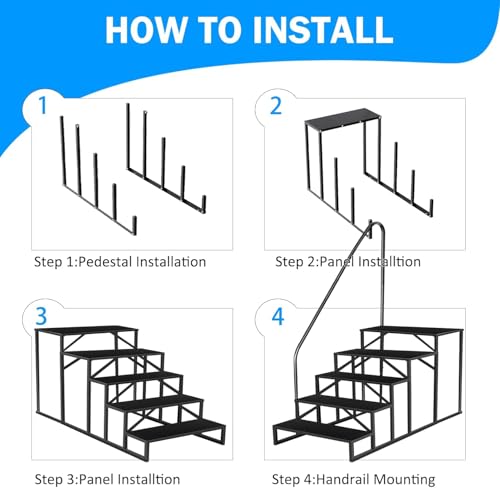 HOW TO INSTALL

1

Step 1:Pedestal Installation

2

Step 2:Panel Installtion

3

Step 3:Panel Installtion

4

Step 4:Handrail Mounting