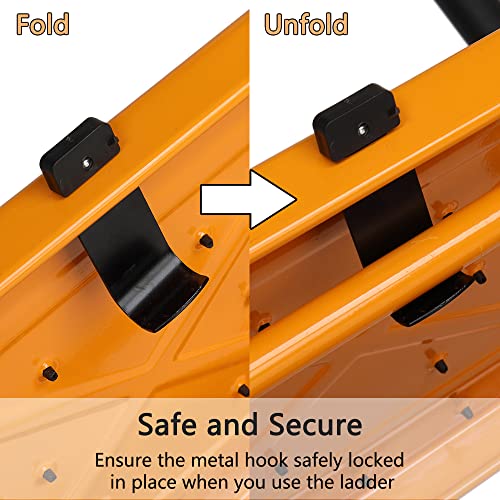 Fold

Unfold

Safe and Secure

Ensure the metal hook safely locked in place when you use the ladder