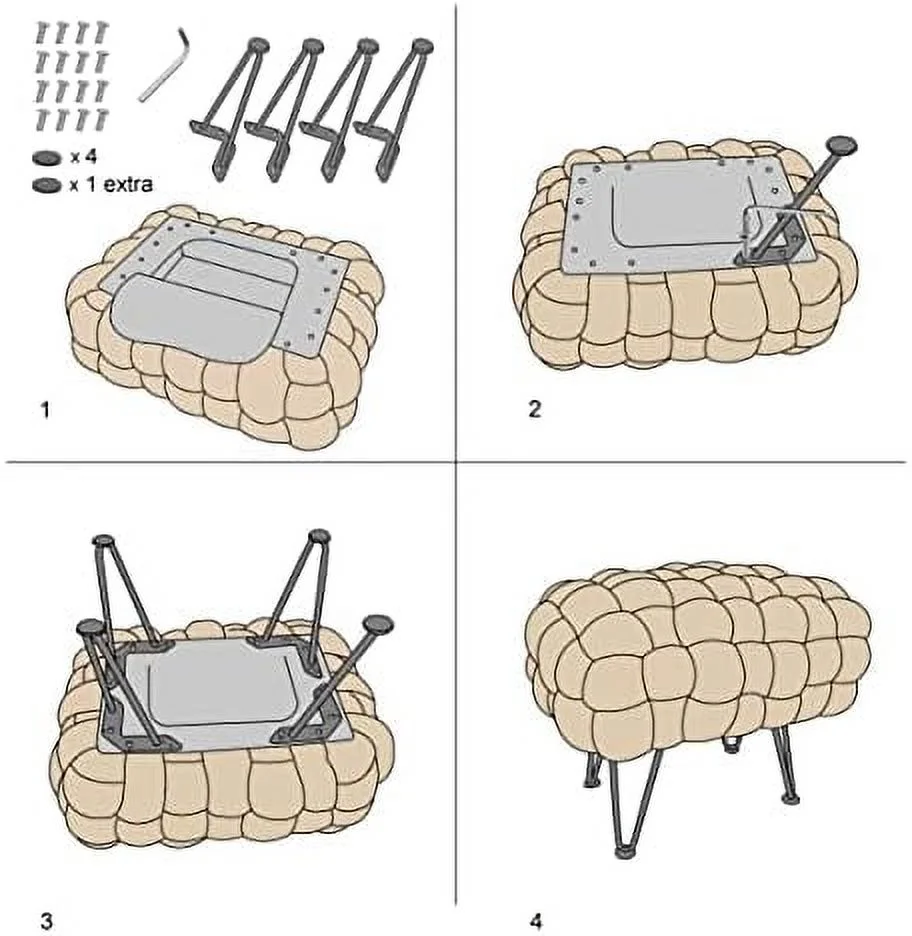 x 4
x 1 extra

1

2

3

4