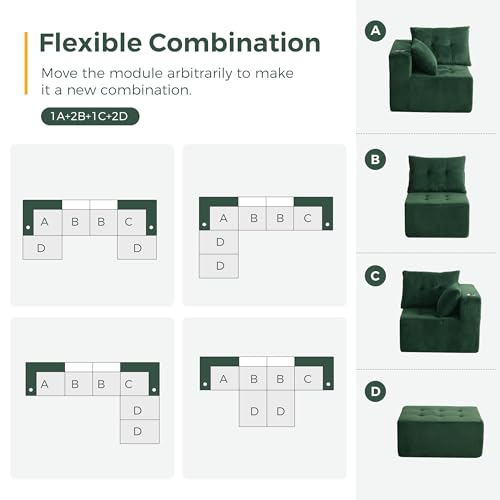 Flexible Combination

Move the module arbitrarily to make it a new combination.

1A+2B+1C+2D

A B B C
D D

A B B C
D
D

A B B C
D
D

A B B C
D D

A

B

C

D