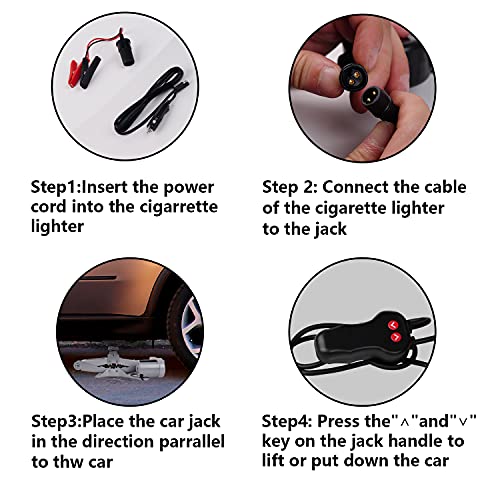 Step1:Insert the power cord into the cigarrette lighter

Step 2: Connect the cable of the cigarette lighter to the jack

Step3:Place the car jack in the direction parrallel to thw car

Step4: Press the"∧"and"∨" key on the jack handle to lift or put down the car