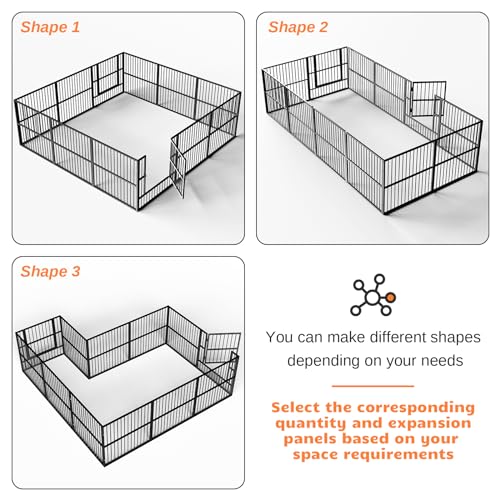 Shape 1

Shape 2

Shape 3

You can make different shapes depending on your needs

Select the corresponding quantity and expansion panels based on your space requirements