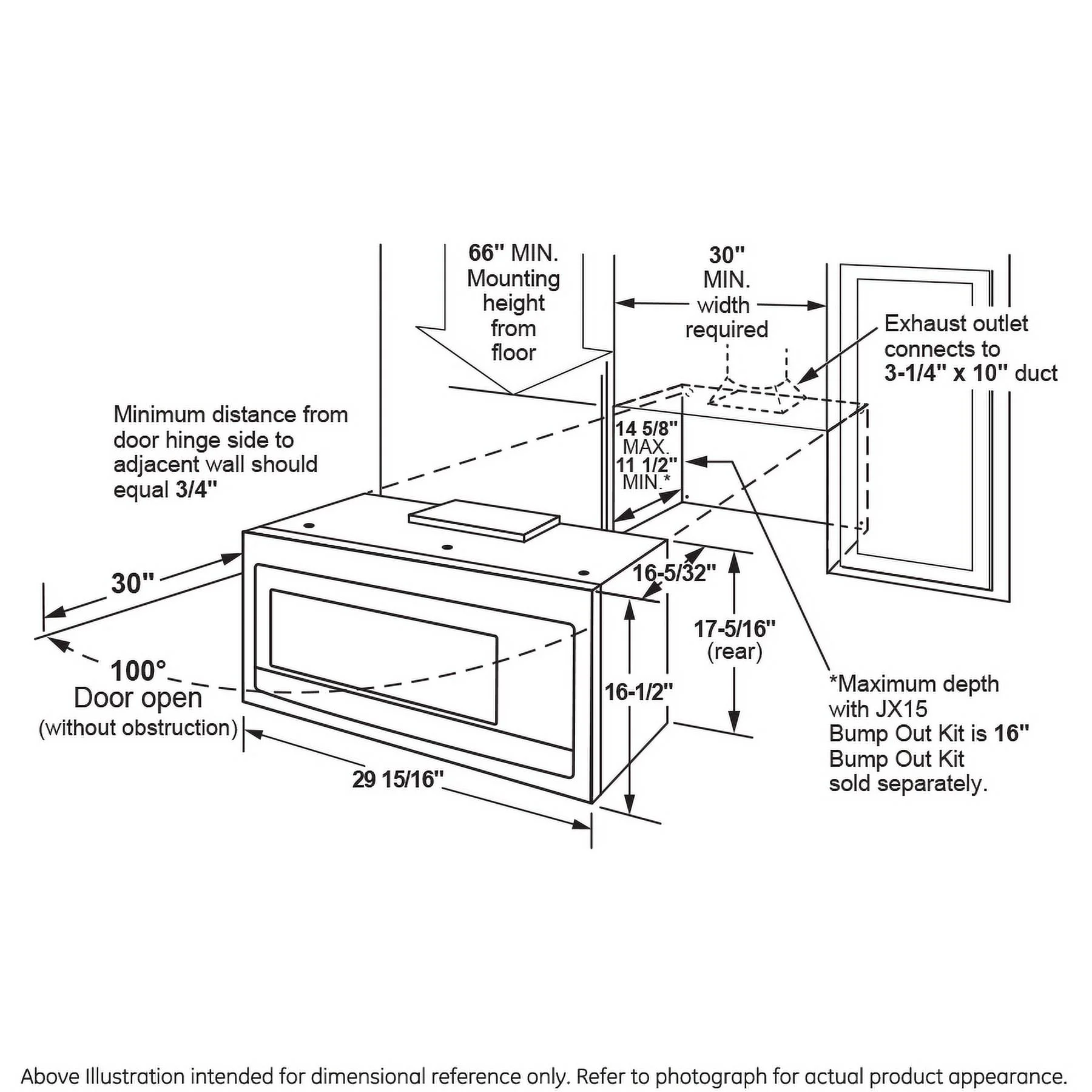 66" MIN.
Mounting height from floor

30" MIN. width required

Exhaust outlet connects to 3-1/4" x 10" duct

Minimum distance from door hinge side to adjacent wall should equal 3/4"

14 5/8" MAX.
11 1/2" MIN.*

30"

16-5/32"

17-5/16" (rear)

100°
Door open
(without obstruction)

16-1/2"

29 15/16"

*Maximum depth with JX15 Bump Out Kit is 16"
Bump Out Kit sold separately.

Above Illustration intended for dimensional reference only. Refer to photograph for actual product appearance.