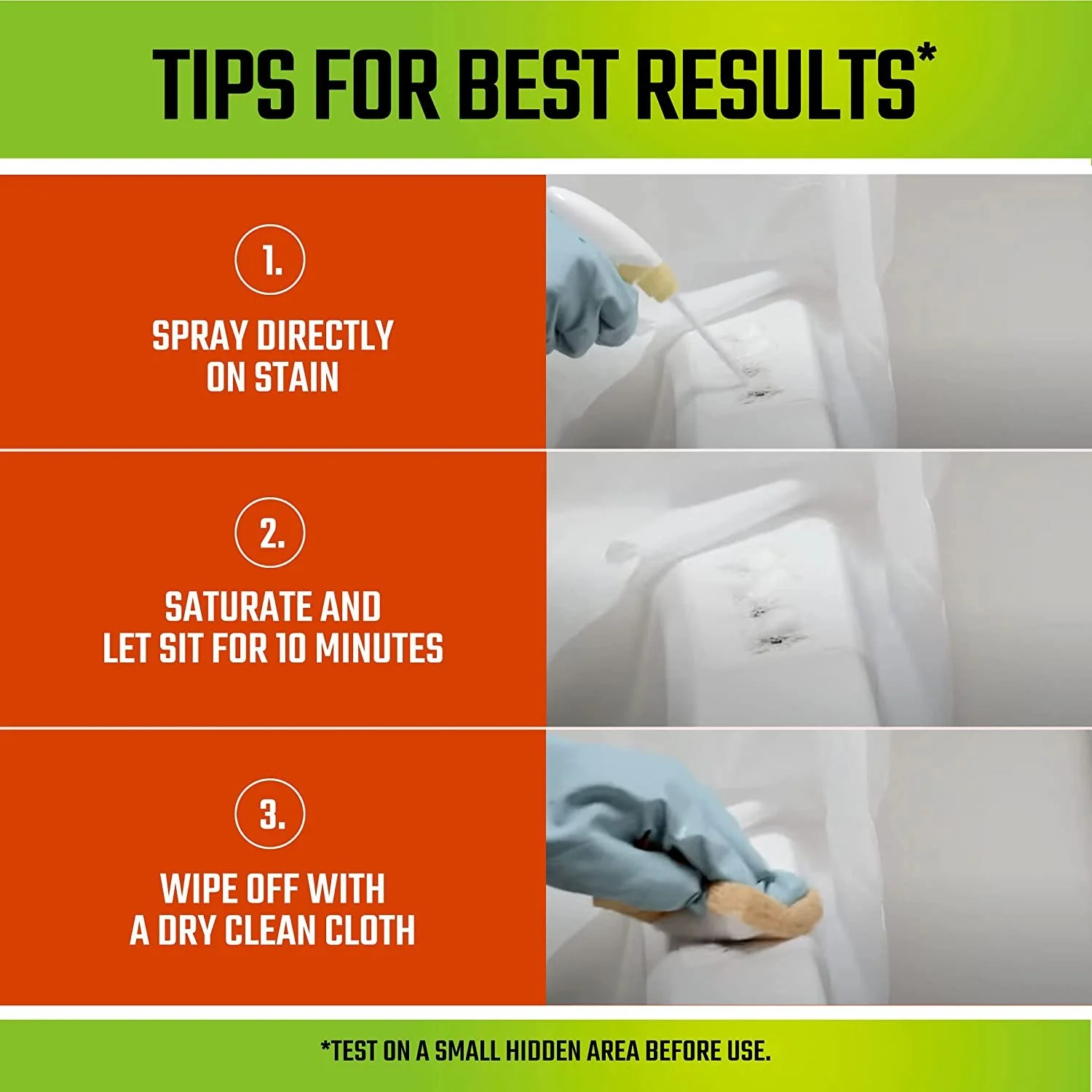 TIPS FOR BEST RESULTS*

1.

SPRAY DIRECTLY ON STAIN

2.

SATURATE AND LET SIT FOR 10 MINUTES

3.

WIPE OFF WITH A DRY CLEAN CLOTH

*TEST ON A SMALL HIDDEN AREA BEFORE USE.