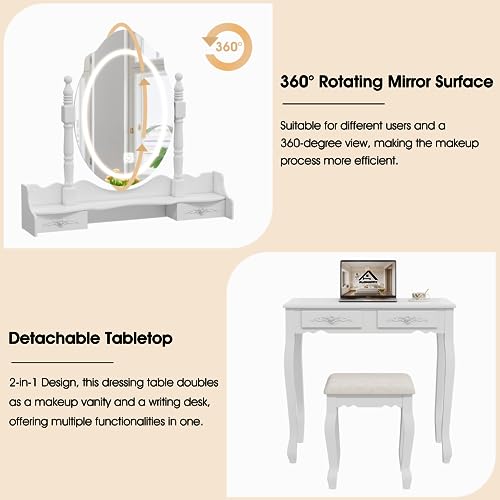 360°

360° Rotating Mirror Surface

Suitable for different users and a 360-degree view, making the makeup process more efficient.

Detachable Tabletop

2-in-1 Design, this dressing table doubles as a makeup vanity and a writing desk, offering multiple functionalities in one.