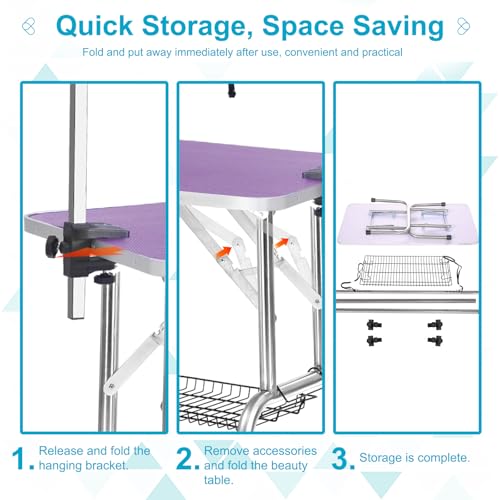 Quick Storage, Space Saving

Fold and put away immediately after use, convenient and practical

1. Release and fold the hanging bracket.

2. Remove accessories and fold the beauty table.

3. Storage is complete.