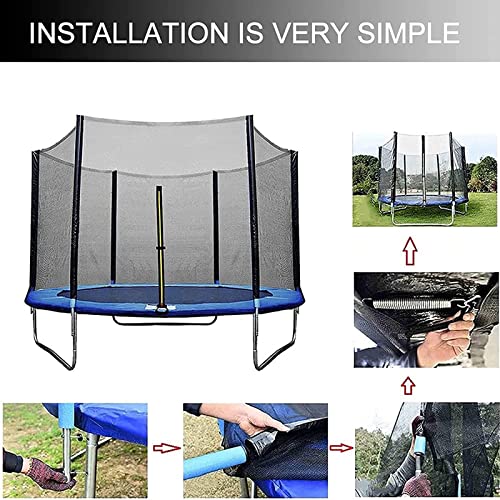 INSTALLATION IS VERY SIMPLE