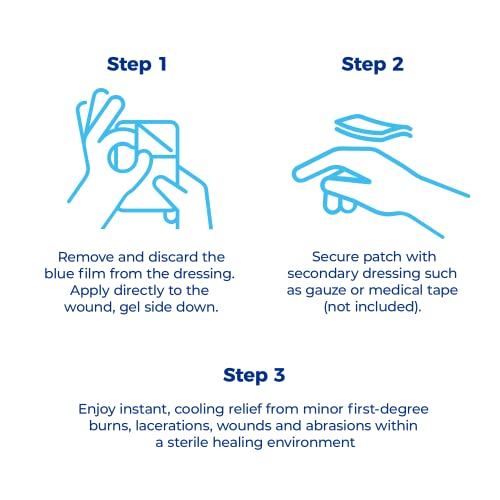 Step 1

Remove and discard the blue film from the dressing. Apply directly to the wound, gel side down.

Step 2

Secure patch with secondary dressing such as gauze or medical tape (not included).

Step 3

Enjoy instant, cooling relief from minor first-degree burns, lacerations, wounds and abrasions within a sterile healing environment