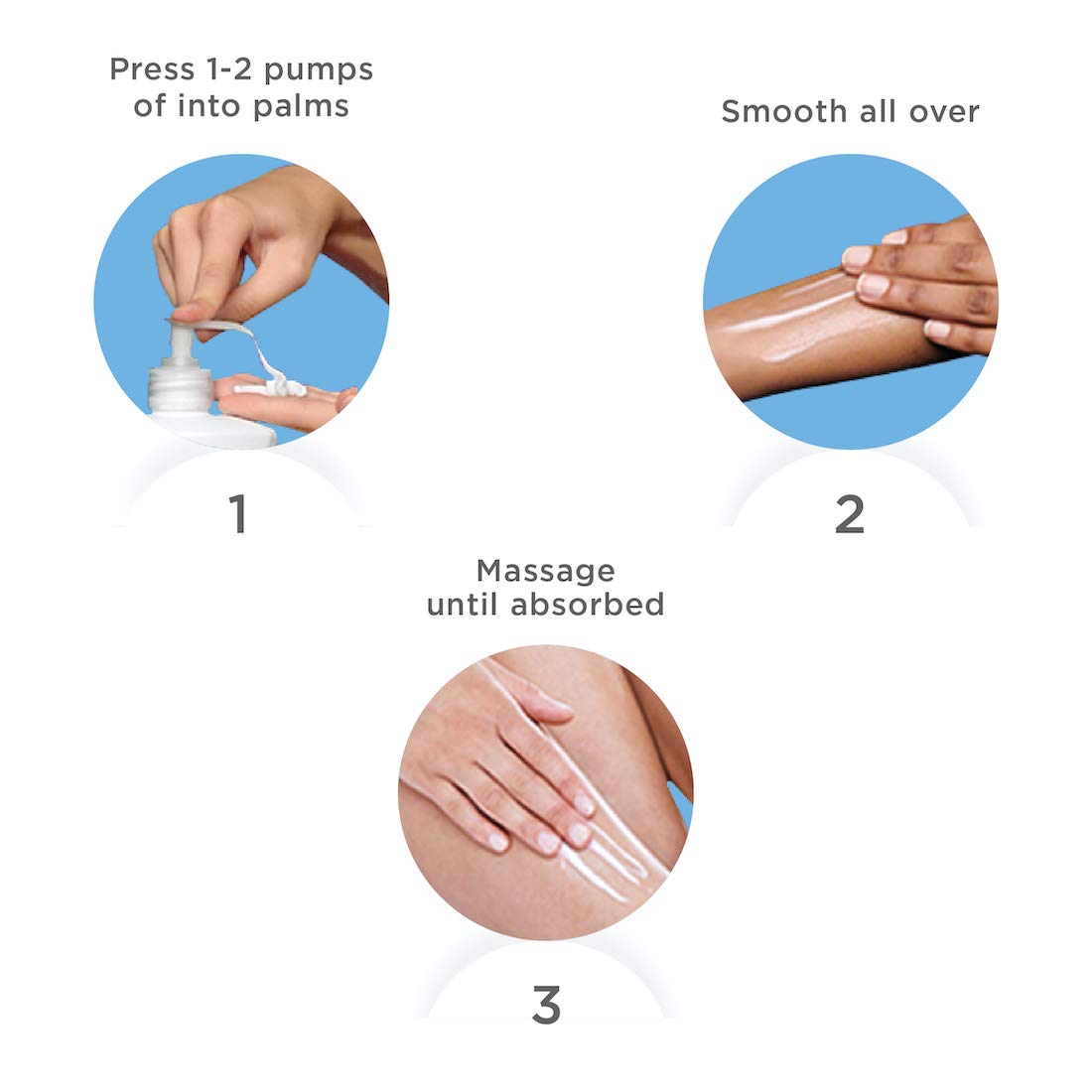 Press 1-2 pumps of into palms

1

Smooth all over

2

Massage until absorbed

3