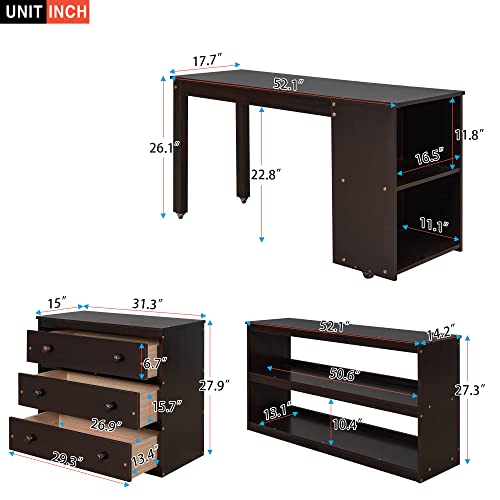 UNIT INCH

17.7"
52.1"
26.1"
22.8"
11.8"
16.5"
11.1"

15"
31.3"
6.7"
27.9"
15.7"
26.9"
29.3"
13.4"

52.1"
14.2"
50.6"
27.3"
13.1"
10.4"