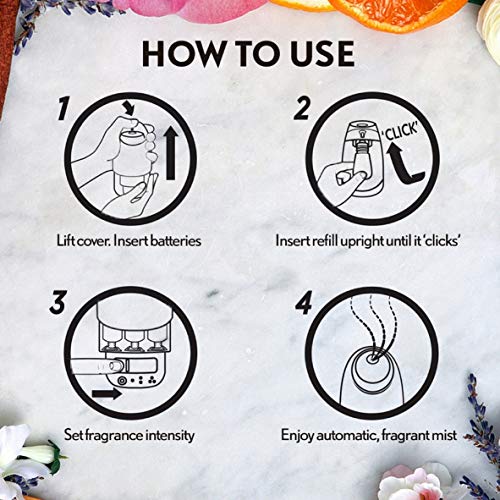 HOW TO USE

1

Lift cover. Insert batteries

2

'CLICK'

Insert refill upright until it 'clicks'

3

Set fragrance intensity

4

Enjoy automatic, fragrant mist