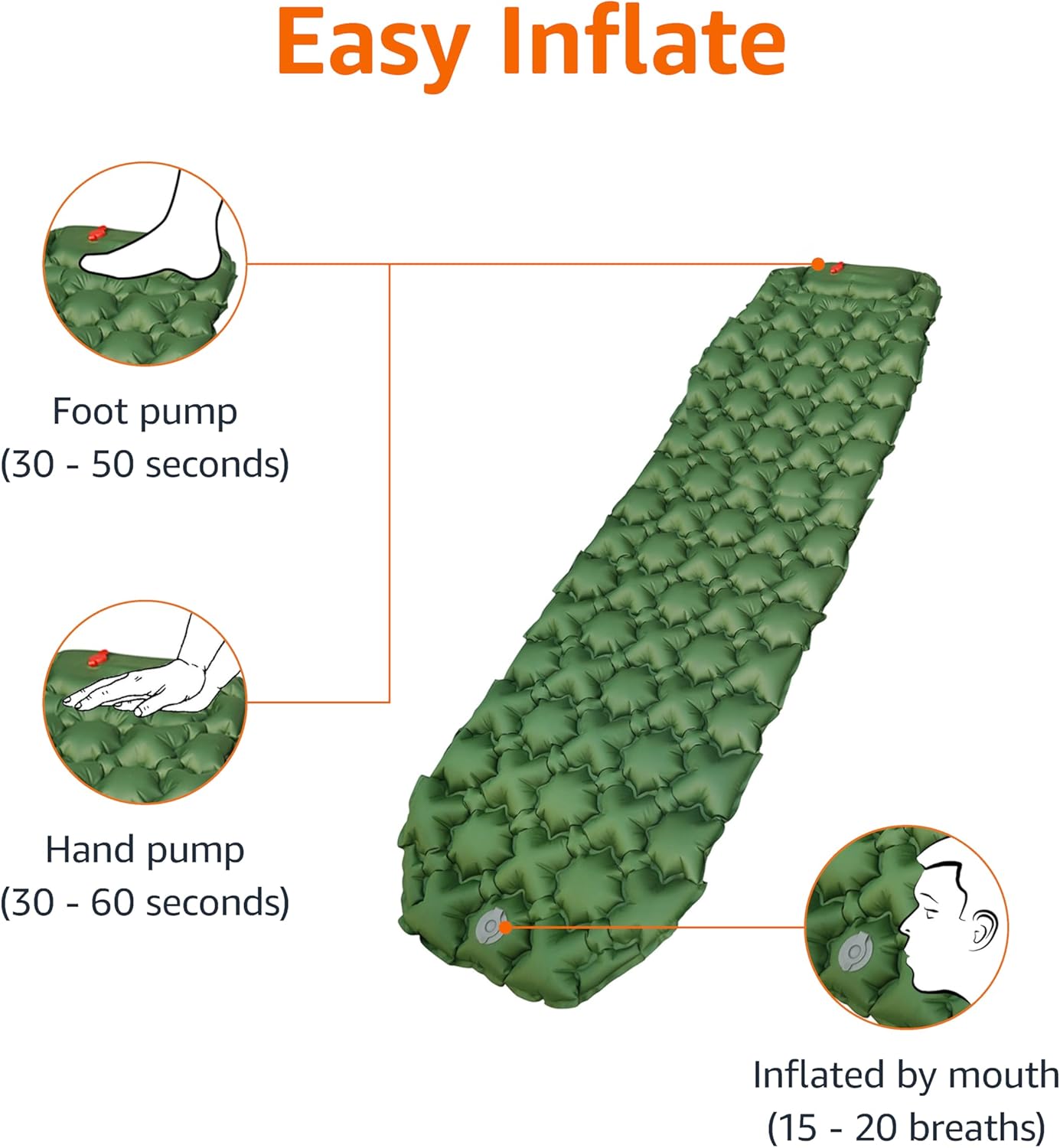 Easy Inflate

Foot pump
(30 - 50 seconds)

Hand pump
(30 - 60 seconds)

Inflated by mouth
(15 - 20 breaths)