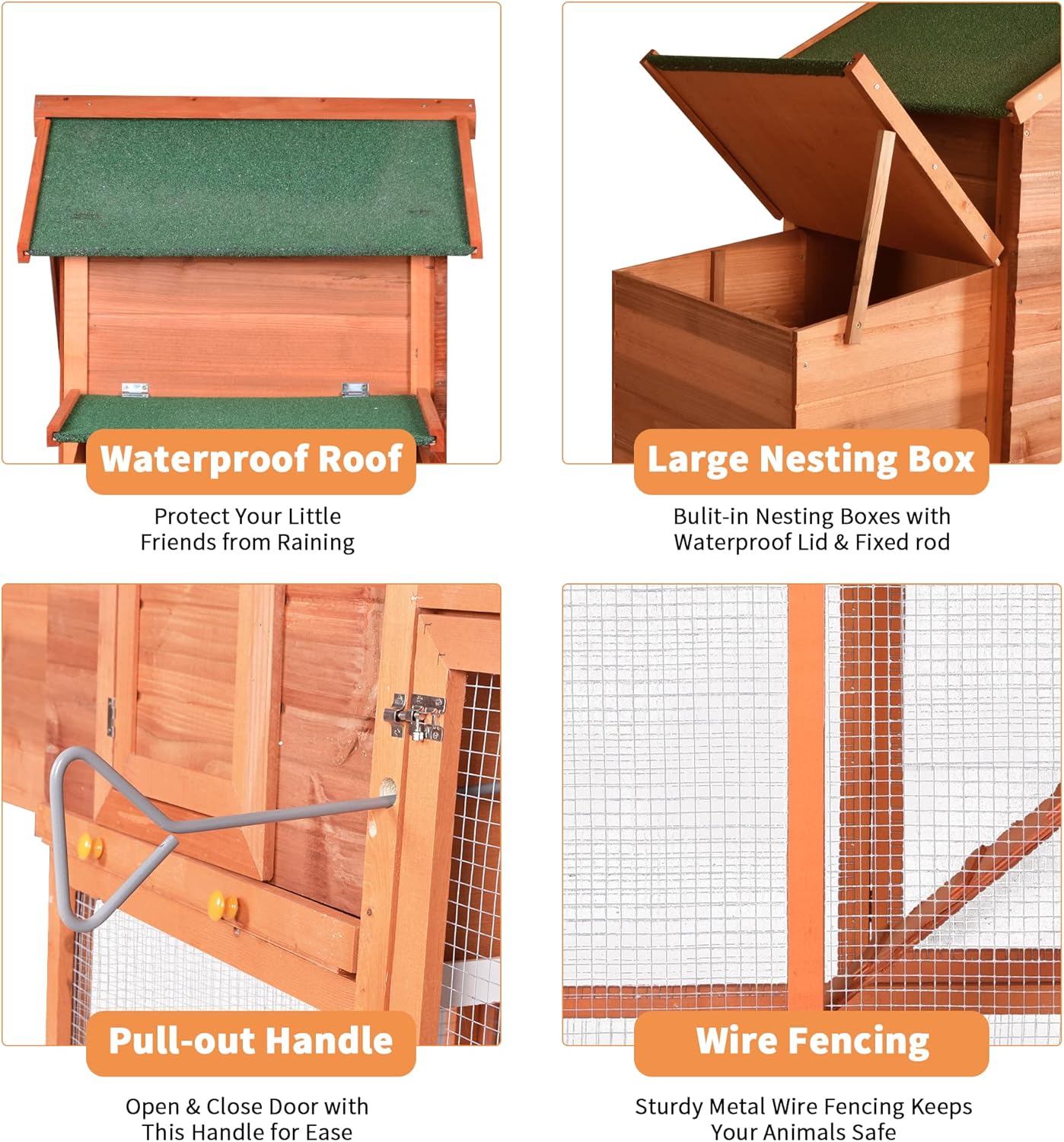 Waterproof Roof

Protect Your Little Friends from Raining

Large Nesting Box

Bulit-in Nesting Boxes with Waterproof Lid & Fixed rod

Pull-out Handle

Open & Close Door with This Handle for Ease

Wire Fencing

Sturdy Metal Wire Fencing Keeps Your Animals Safe