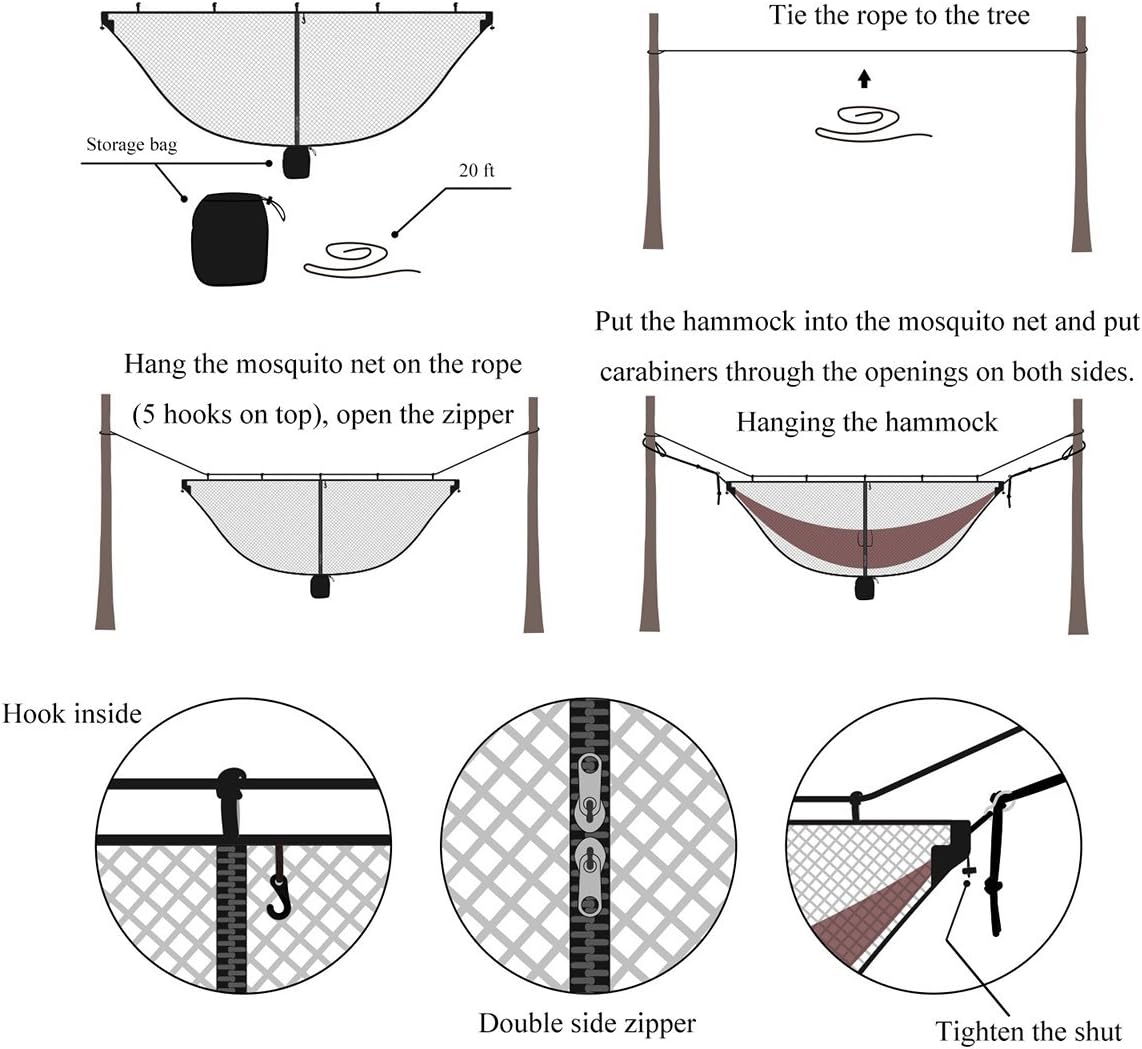 Storage bag

20 ft

Tie the rope to the tree

Hang the mosquito net on the rope (5 hooks on top), open the zipper

Put the hammock into the mosquito net and put carabiners through the openings on both sides.

Hanging the hammock

Hook inside

Double side zipper

Tighten the shut