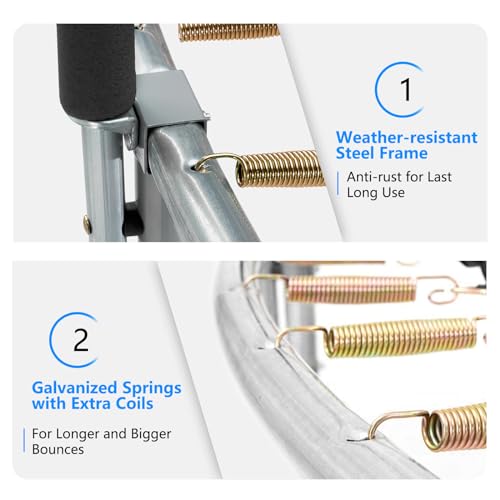 1

Weather-resistant Steel Frame

Anti-rust for Last Long Use

2

Galvanized Springs with Extra Coils

For Longer and Bigger Bounces