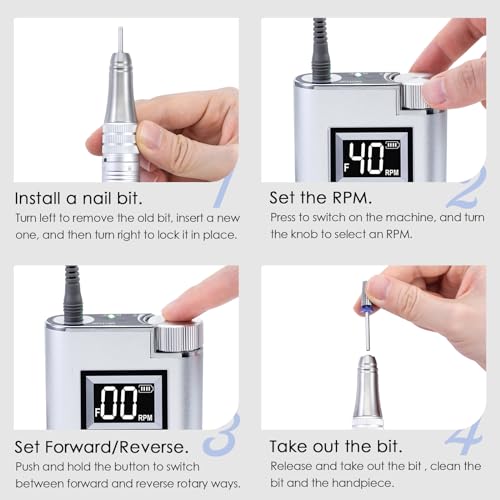 1
Install a nail bit.
Turn left to remove the old bit, insert a new one, and then turn right to lock it in place.

F 40 RPM
2
Set the RPM.
Press to switch on the machine, and turn the knob to select an RPM.

F 00 RPM
3
Set Forward/Reverse.
Push and hold the button to switch between forward and reverse rotary ways.

4
Take out the bit.
Release and take out the bit , clean the bit and the handpiece.