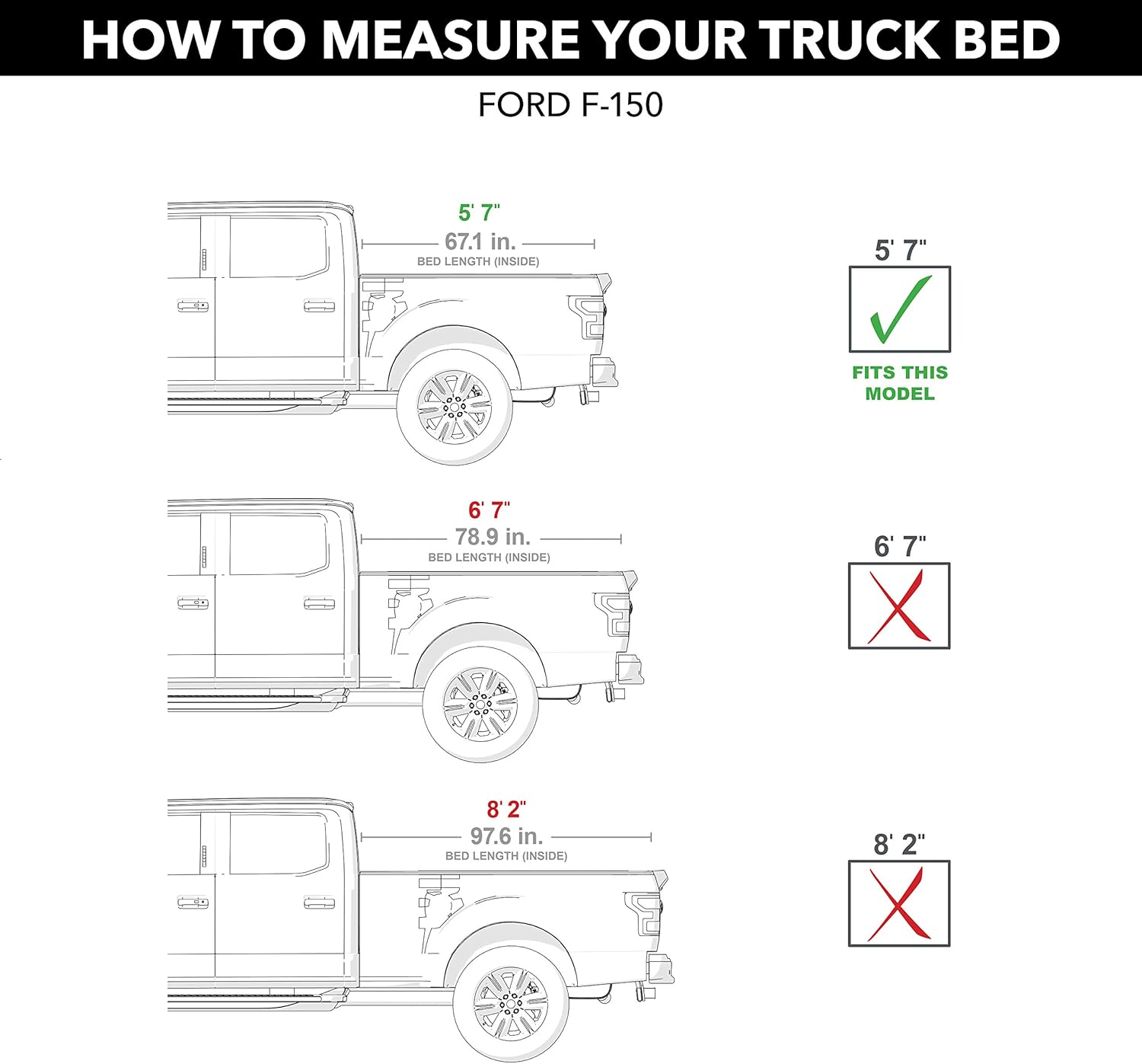 HOW TO MEASURE YOUR TRUCK BED

FORD F-150

5' 7"
67.1 in.
BED LENGTH (INSIDE)

5' 7"
FITS THIS MODEL

6' 7"
78.9 in.
BED LENGTH (INSIDE)

6' 7"

8' 2"
97.6 in.
BED LENGTH (INSIDE)

8' 2"