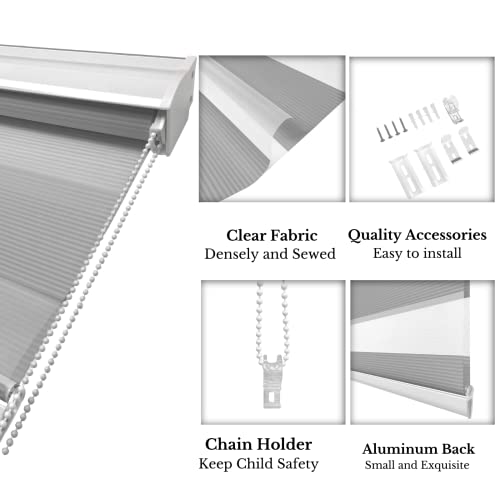 Clear Fabric
Densely and Sewed

Quality Accessories
Easy to install

Chain Holder
Keep Child Safety

Aluminum Back
Small and Exquisite